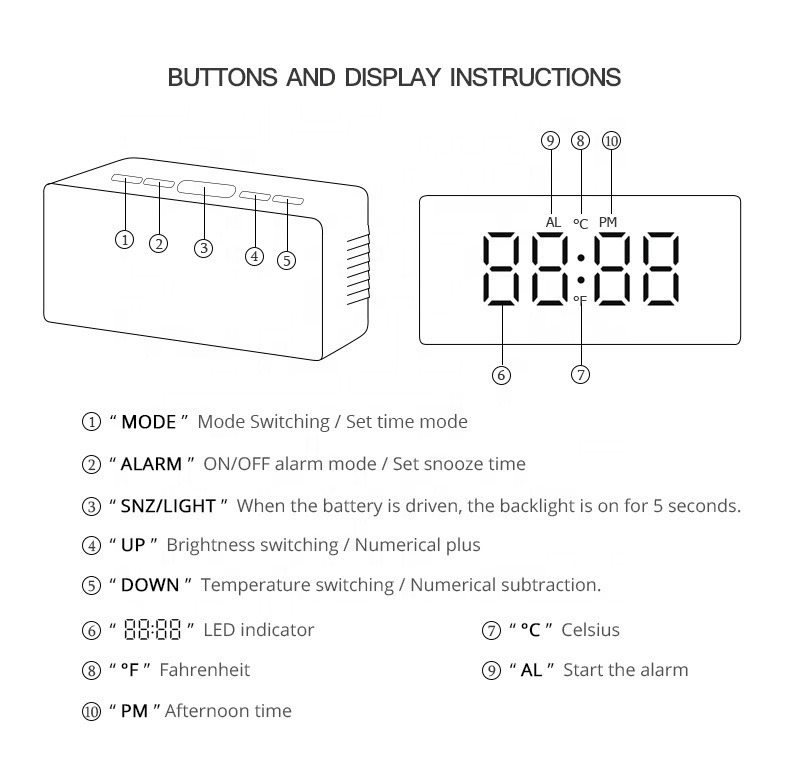 BUTTONS AND DISPLAY INSTRUCTIONS

① ② ③ ④ ⑤

⑨ ⑧ ⑩

AL °C PM

88:88

°F

⑥ ⑦

① " MODE " Mode Switching / Set time mode

② " ALARM " ON/OFF alarm mode / Set snooze time

③ " SNZ/LIGHT " When the battery is driven, the backlight is on for 5 seconds.

④ " UP " Brightness switching / Numerical plus

⑤ " DOWN " Temperature switching / Numerical subtraction.

⑥ " 88:88 " LED indicator

⑦ " °C " Celsius

⑧ " °F " Fahrenheit

⑨ " AL " Start the alarm

⑩ " PM " Afternoon time