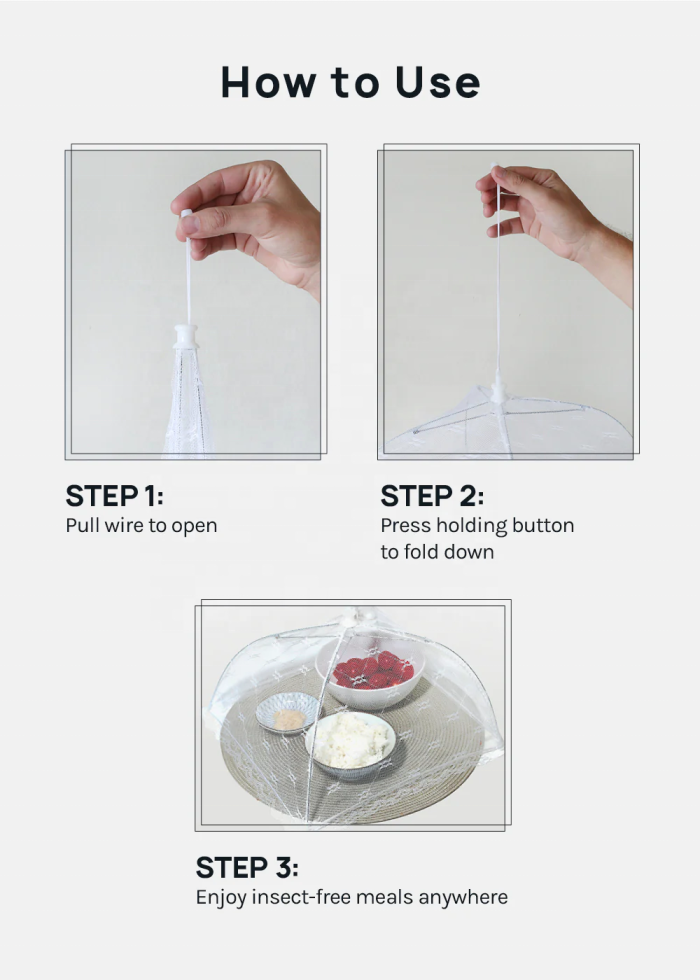 How to Use

STEP 1:
Pull wire to open

STEP 2:
Press holding button to fold down

STEP 3:
Enjoy insect-free meals anywhere